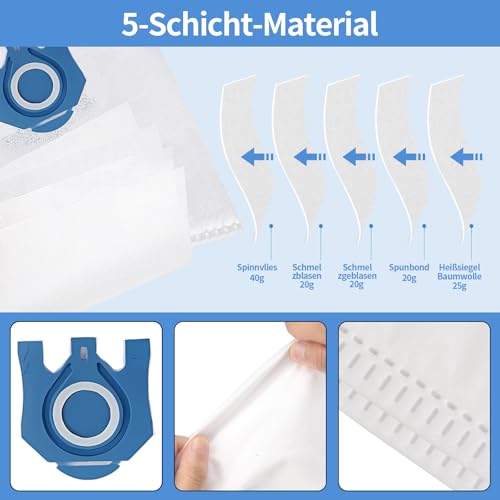 5-Schicht-Material

Spinnvlies 40g

Schmel zblasen 20g

Schmel zgeblasen 20g

Spunbond 20g

Heißsiegel Baumwolle 25g