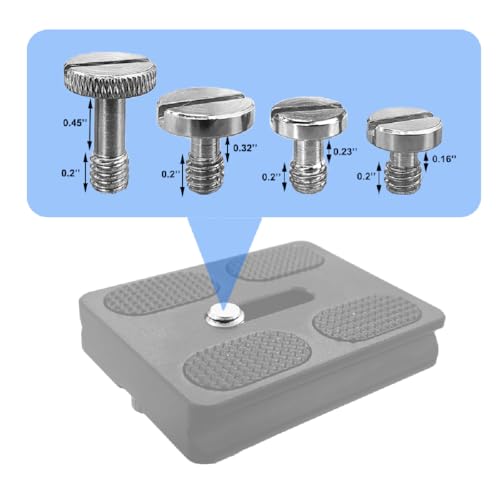 0.45''
0.2''
0.32''
0.2''
0.23''
0.2''
0.16''
0.2''