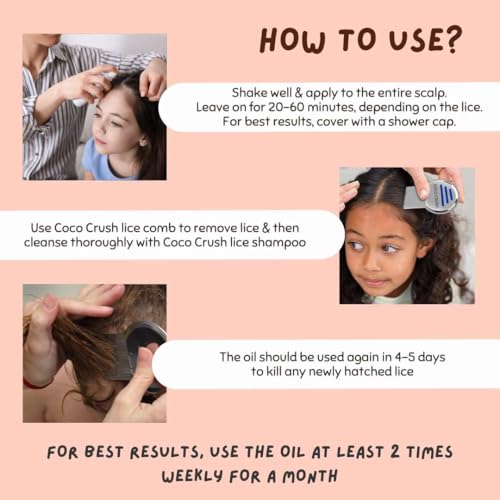 HOW TO USE?

Shake well & apply to the entire scalp. Leave on for 20-60 minutes, depending on the lice. For best results, cover with a shower cap.

Use Coco Crush lice comb to remove lice & then cleanse thoroughly with Coco Crush lice shampoo

The oil should be used again in 4-5 days to kill any newly hatched lice

FOR BEST RESULTS, USE THE OIL AT LEAST 2 TIMES WEEKLY FOR A MONTH