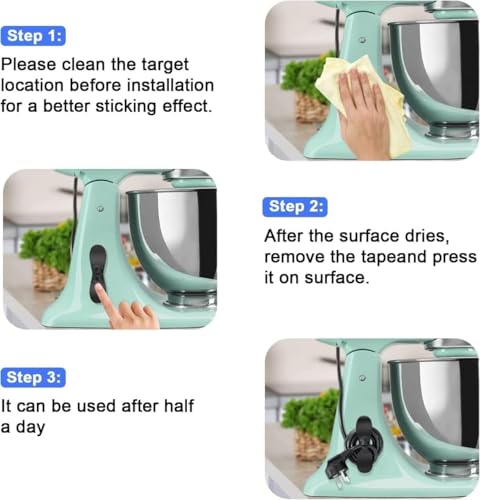 Step 1:

Please clean the target location before installation for a better sticking effect.

Step 2:

After the surface dries, remove the tapeand press it on surface.

Step 3:

It can be used after half a day