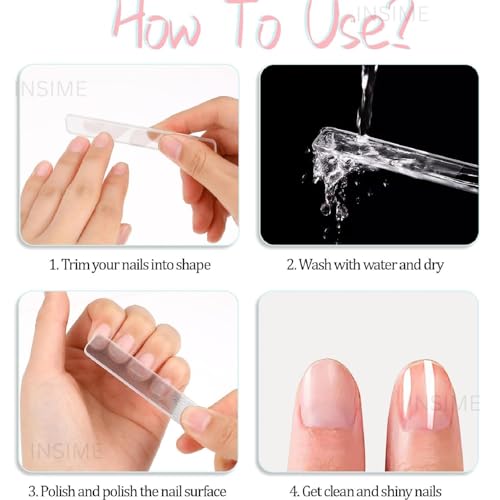 How To Use?

INSIME

INSIME

1. Trim your nails into shape

2. Wash with water and dry

INSIME

INSIME

3. Polish and polish the nail surface

4. Get clean and shiny nails