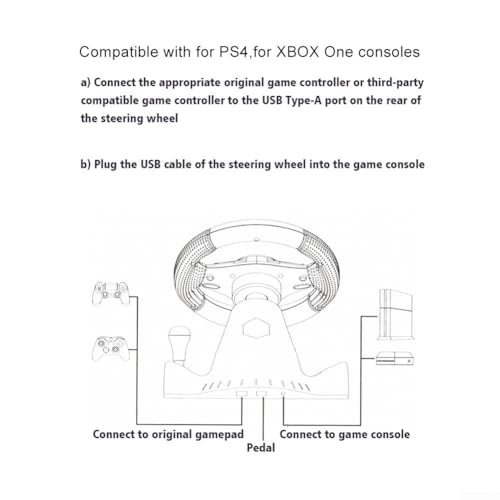 Compatible with for PS4,for XBOX One consoles

a) Connect the appropriate original game controller or third-party compatible game controller to the USB Type-A port on the rear of the steering wheel

b) Plug the USB cable of the steering wheel into the game console

Connect to original gamepad

Pedal

Connect to game console