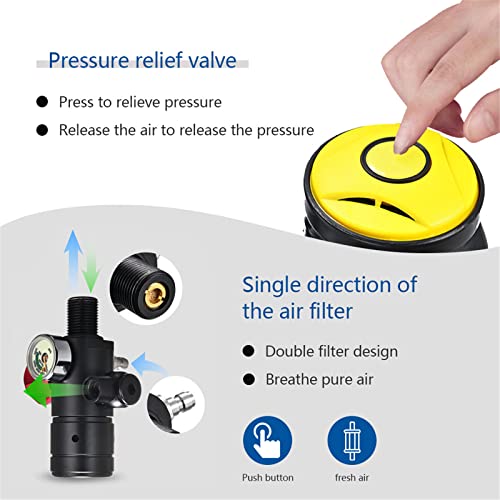 Pressure relief valve

● Press to relieve pressure
● Release the air to release the pressure

Single direction of the air filter

● Double filter design
● Breathe pure air

Push button

fresh air