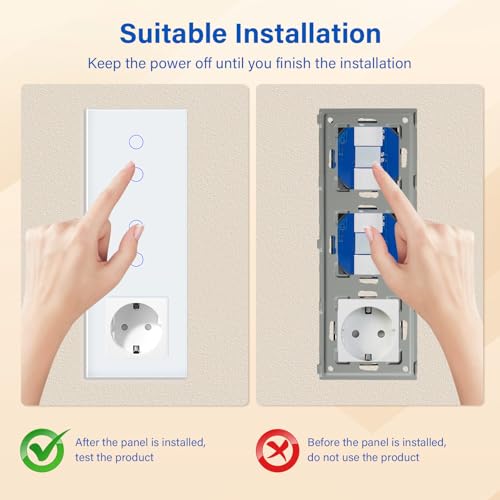 Suitable Installation

Keep the power off until you finish the installation

After the panel is installed, test the product

Before the panel is installed, do not use the product