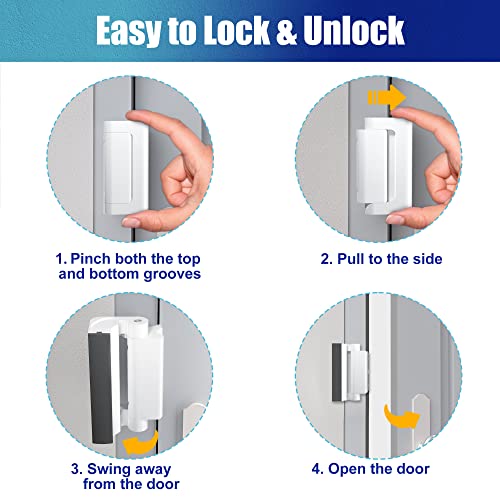 Easy to Lock & Unlock

1. Pinch both the top and bottom grooves

2. Pull to the side

3. Swing away from the door

4. Open the door