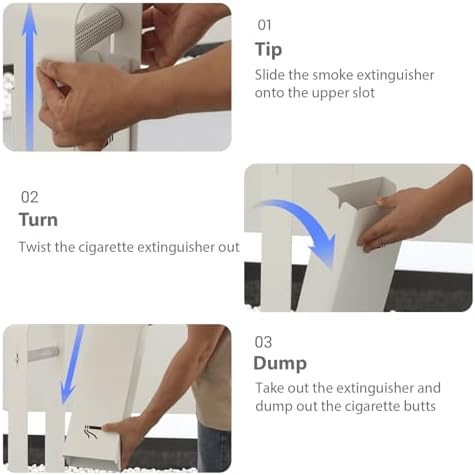 01
Tip
Slide the smoke extinguisher onto the upper slot

02
Turn
Twist the cigarette extinguisher out

03
Dump
Take out the extinguisher and dump out the cigarette butts