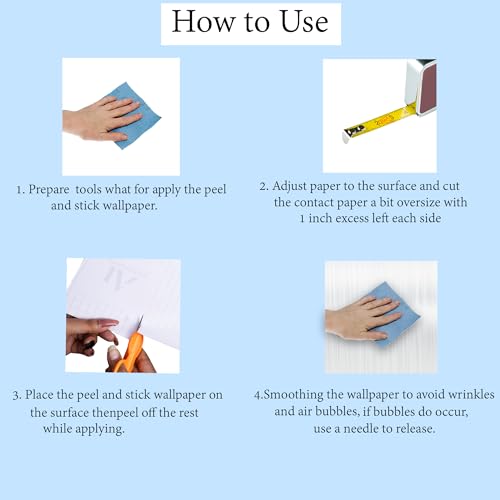 How to Use

1. Prepare  tools what for apply the peel and stick wallpaper.

2. Adjust paper to the surface and cut the contact paper a bit oversize with 1 inch excess left each side

3. Place the peel and stick wallpaper on the surface thenpeel off the rest while applying.

4.Smoothing the wallpaper to avoid wrinkles and air bubbles, if bubbles do occur, use a needle to release.