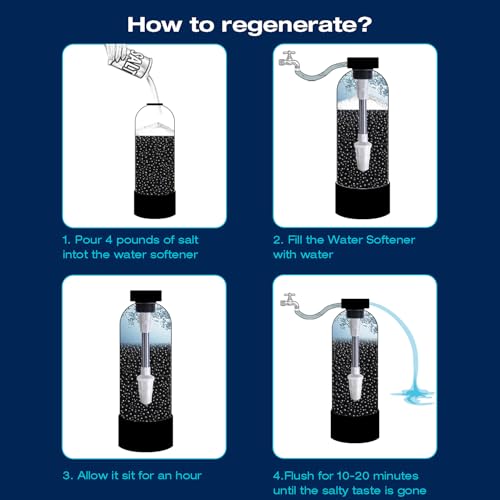 How to regenerate?

SALT

1. Pour 4 pounds of salt intot the water softener

2. Fill the Water Softener with water

3. Allow it sit for an hour

4.Flush for 10-20 minutes until the salty taste is gone