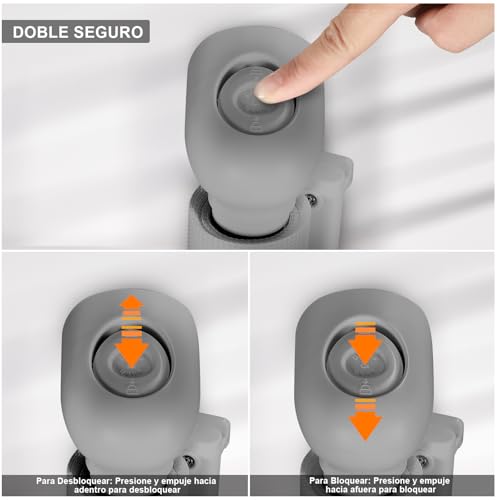 DOBLE SEGURO

Para Desbloquear: Presione y empuje hacia adentro para desbloquear

Para Bloquear: Presione y empuje hacia afuera para bloquear