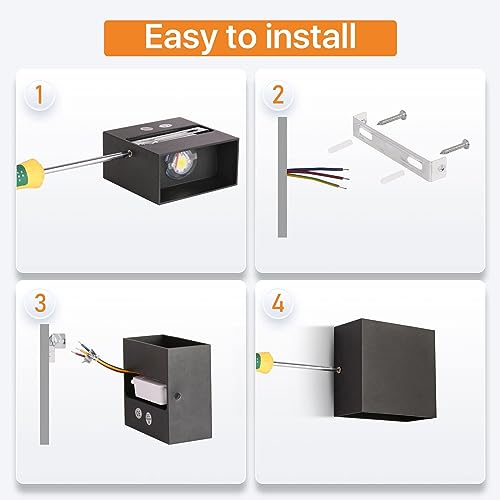 Easy to install

1

2

3

4