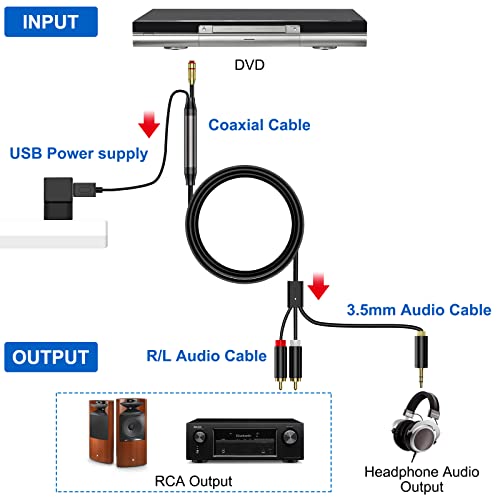 INPUT

DVD

Coaxial Cable

USB Power supply

3.5mm Audio Cable

OUTPUT

R/L Audio Cable

RCA Output

Headphone Audio Output