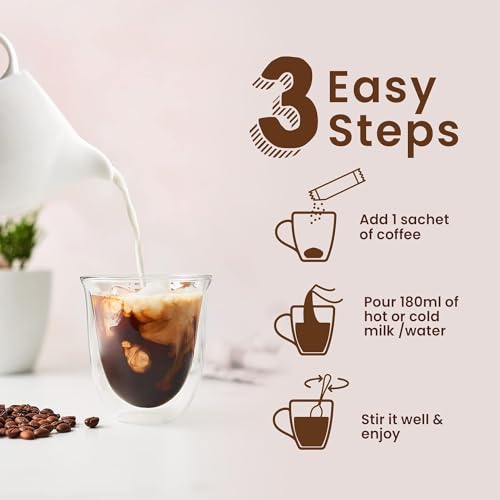 3 Easy Steps

Add 1 sachet of coffee

Pour 180ml of hot or cold milk /water

Stir it well & enjoy