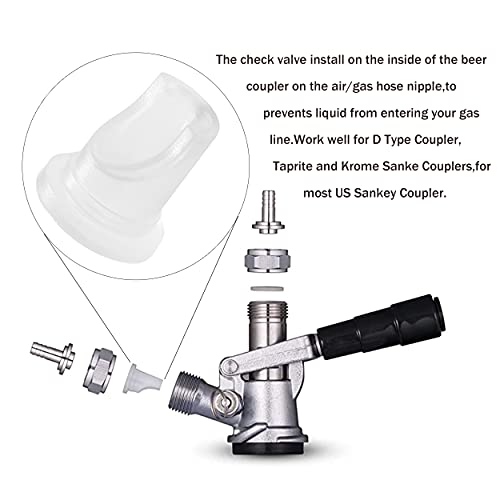 The check valve install on the inside of the beer coupler on the air/gas hose nipple,to prevents liquid from entering your gas line.Work well for D Type Coupler, Taprite and Krome Sanke Couplers,for most US Sankey Coupler.