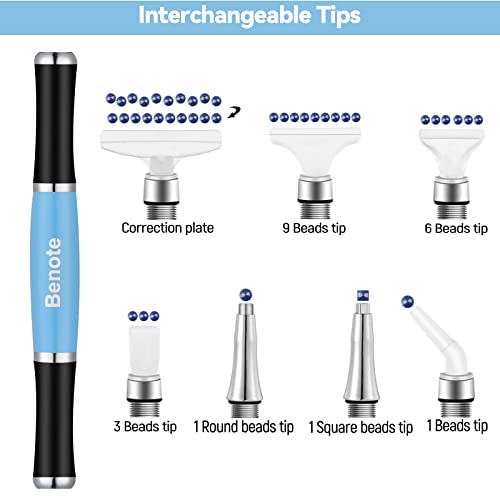 Interchangeable Tips

Benote

Correction plate

9 Beads tip

6 Beads tip

3 Beads tip

1 Round beads tip

1 Square beads tip

1 Beads tip