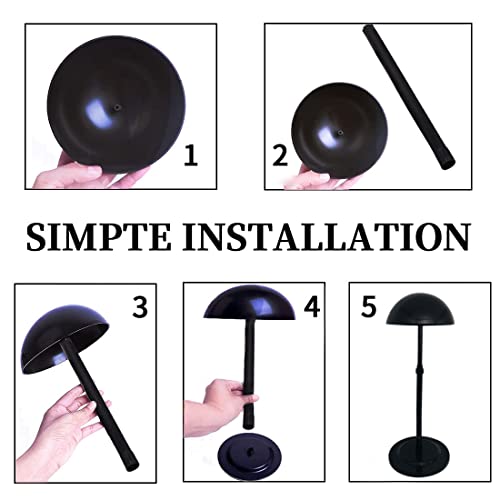 1

2

SIMPTE INSTALLATION

3

4

5