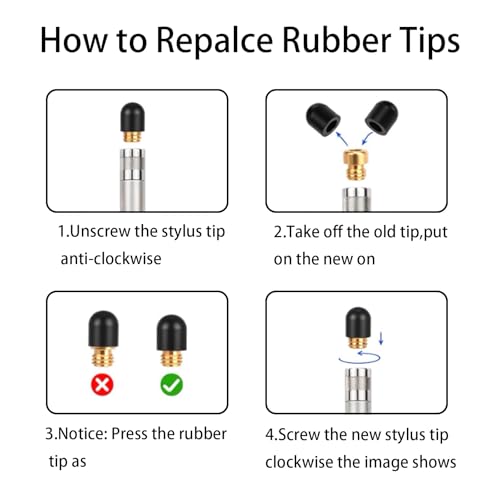 How to Repalce Rubber Tips

1.Unscrew the stylus tip anti-clockwise

2.Take off the old tip,put on the new on

3.Notice: Press the rubber tip as

4.Screw the new stylus tip clockwise the image shows