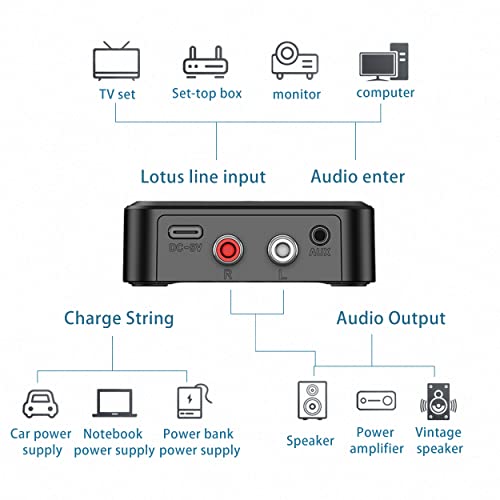 TV set
Set-top box
monitor
computer

Lotus line input
Audio enter

DC-5V
R
L
AUX

Charge String
Audio Output

Car power supply
Notebook power supply
Power bank power supply

Speaker
Power amplifier
Vintage speaker