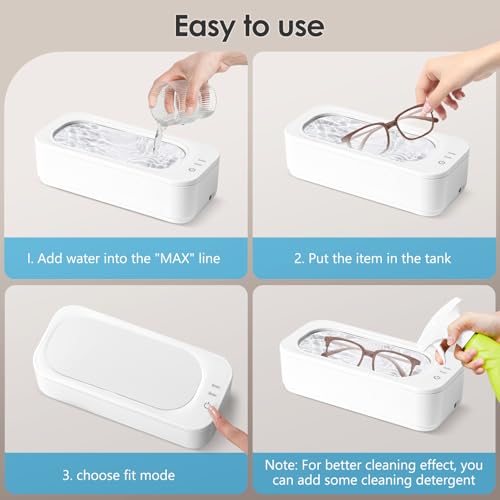 Easy to use

1. Add water into the "MAX" line

2. Put the item in the tank

3. choose fit mode

Note: For better cleaning effect, you can add some cleaning detergent