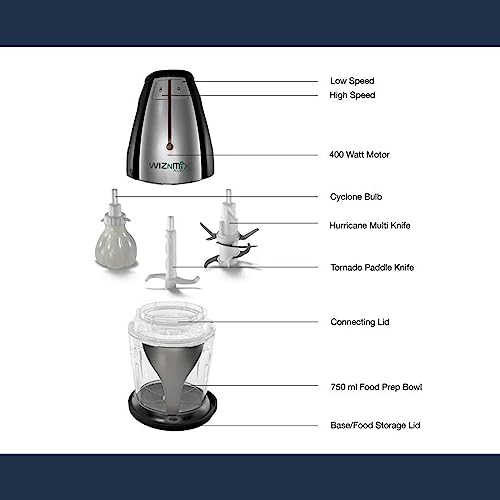 WIZNMIX

Low Speed

High Speed

400 Watt Motor

Cyclone Bulb

Hurricane Multi Knife

Tornado Paddle Knife

Connecting Lid

750 ml Food Prep Bowl

Base/Food Storage Lid