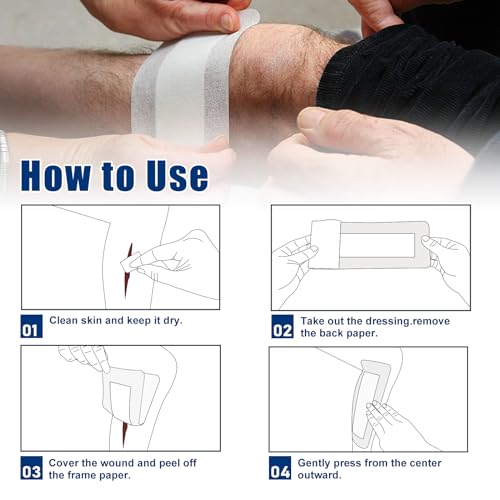 How to Use

01 Clean skin and keep it dry.

02 Take out the dressing.remove the back paper.

03 Cover the wound and peel off the frame paper.

04 Gently press from the center outward.