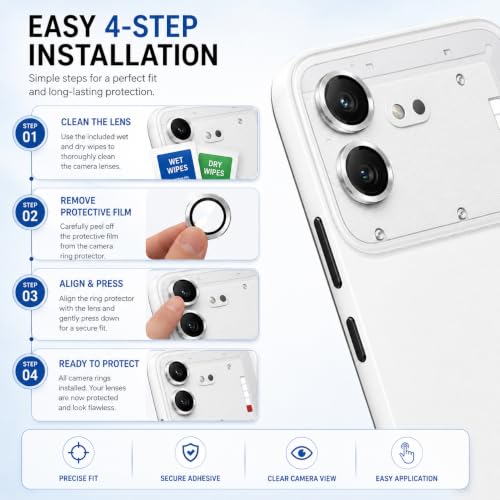 EASY 4-STEP INSTALLATION

Simple steps for a perfect fit and long-lasting protection.

STEP 01
CLEAN THE LENS
Use the included wet and dry wipes to thoroughly clean the camera lenses.
WET WIPES
DRY WIPES

STEP 02
REMOVE PROTECTIVE FILM
Carefully peel off the protective film from the camera ring protector.

STEP 03
ALIGN & PRESS
Align the ring protector with the lens and gently press down for a secure fit.

STEP 04
READY TO PROTECT
All camera rings installed. Your lenses are now protected and look flawless.

PRECISE FIT
SECURE ADHESIVE
CLEAR CAMERA VIEW
EASY APPLICATION