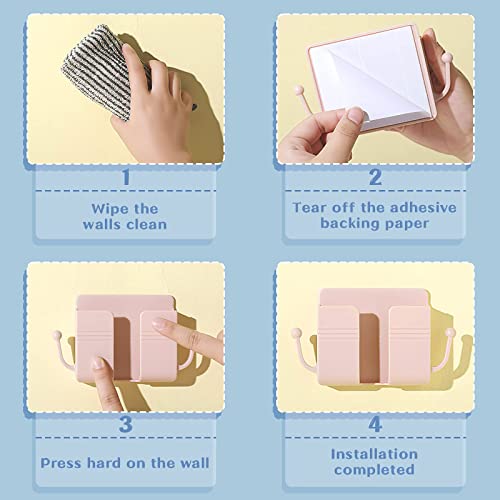 1

Wipe the walls clean

2

Tear off the adhesive backing paper

3

Press hard on the wall

4

Installation completed