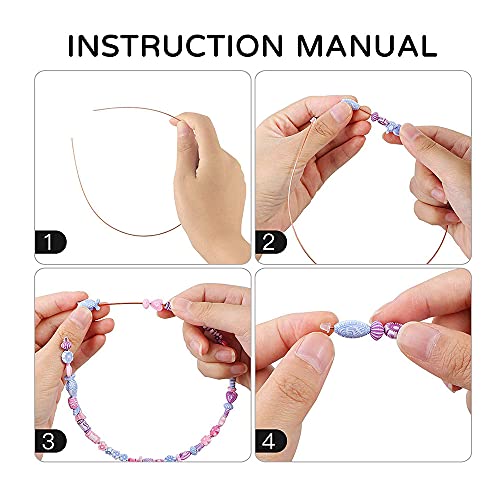 INSTRUCTION MANUAL

1

2

3

4