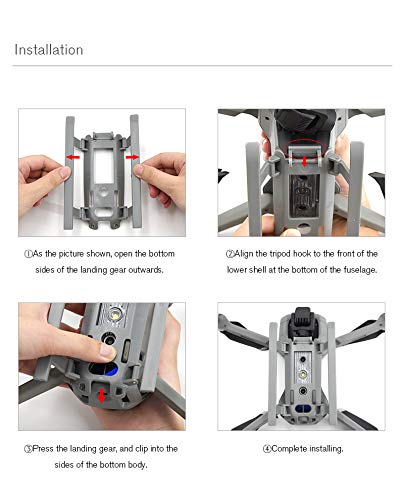 Installation

①As the picture shown, open the bottom sides of the landing gear outwards.

②Align the tripod hook to the front of the lower shell at the bottom of the fuselage.

③Press the landing gear, and clip into the sides of the bottom body.

④Complete installing.