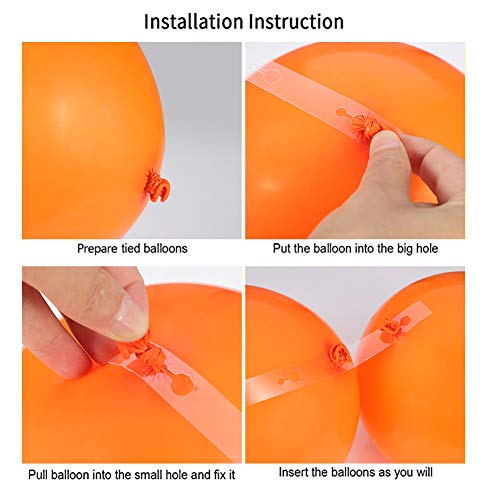 Installation Instruction

Prepare tied balloons

Put the balloon into the big hole

Pull balloon into the small hole and fix it

Insert the balloons as you will