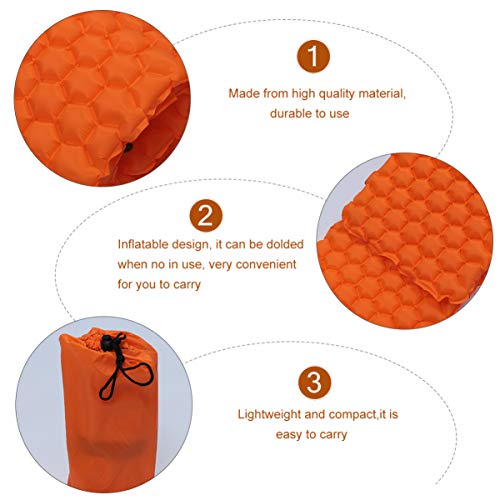 1

Made from high quality material, durable to use

2

Inflatable design, it can be dolded when no in use, very convenient for you to carry

3

Lightweight and compact,it is easy to carry