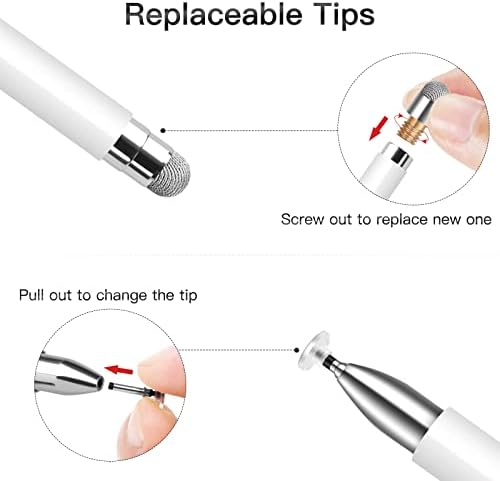 Replaceable Tips

Screw out to replace new one

Pull out to change the tip