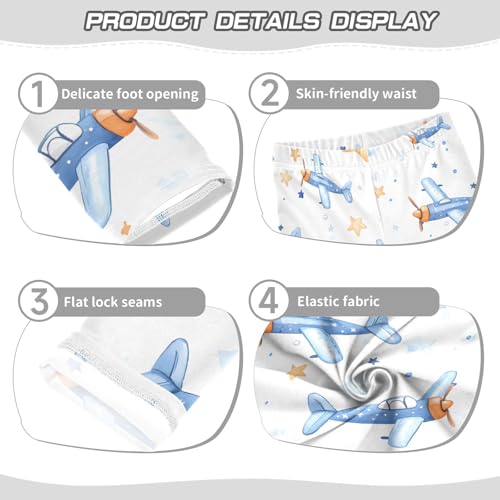 PRODUCT DETAILS DISPLAY

1 Delicate foot opening

2 Skin-friendly waist

3 Flat lock seams

4 Elastic fabric