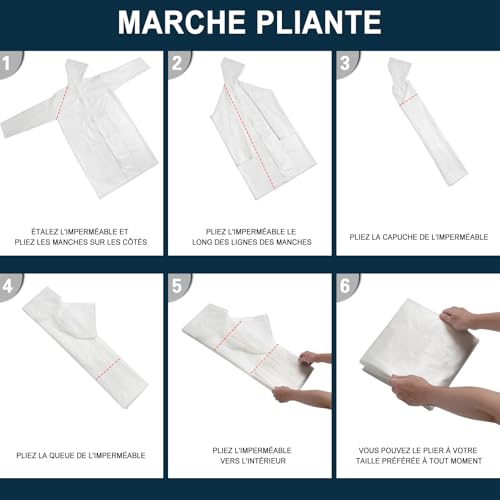 MARCHE PLIANTE

1

ÉTALEZ L'IMPERMÉABLE ET PLIEZ LES MANCHES SUR LES CÔTÉS

2

PLIEZ L'IMPERMÉABLE LE LONG DES LIGNES DES MANCHES

3

PLIEZ LA CAPUCHE DE L'IMPERMÉABLE

4

PLIEZ LA QUEUE DE L'IMPERMÉABLE

5

PLIEZ L'IMPERMÉABLE VERS L'INTÉRIEUR

6

VOUS POUVEZ LE PLIER À VOTRE TAILLE PRÉFÉRÉE À TOUT MOMENT