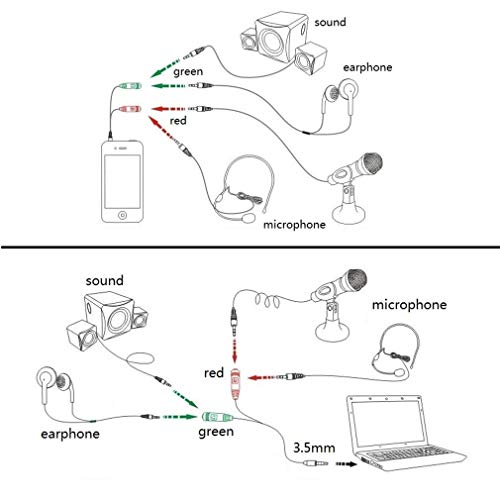 sound

earphone

green

red

microphone

sound

microphone

red

earphone

green

3.5mm