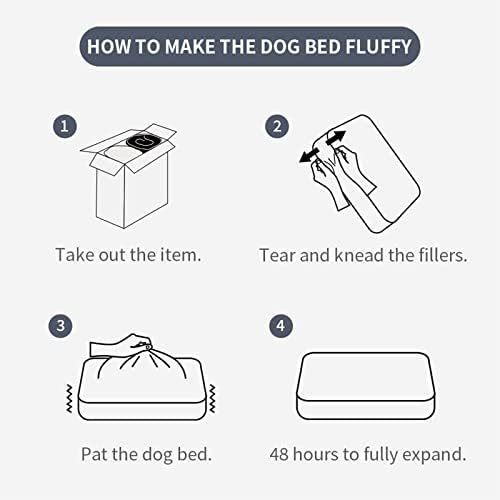 HOW TO MAKE THE DOG BED FLUFFY

1

Take out the item.

2

Tear and knead the fillers.

3

Pat the dog bed.

4

48 hours to fully expand.