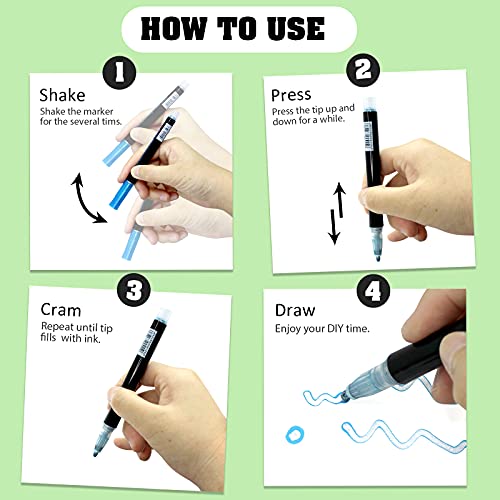 HOW TO USE

1

Shake

Shake the marker for the several tims.

2

Press

Press the tip up and down for a while.

3

Cram

Repeat until tip fills with ink.

4

Draw

Enjoy your DIY time.