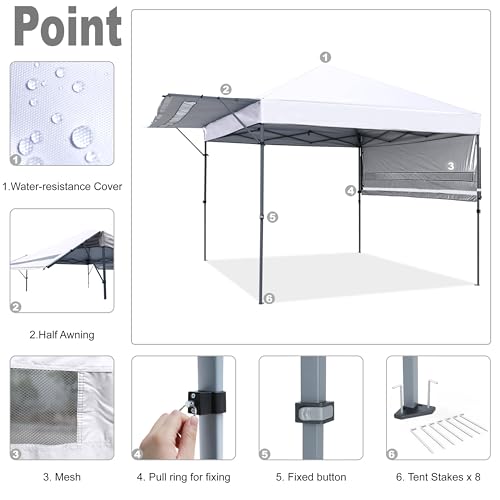 Point

1
1.Water-resistance Cover

2
2.Half Awning

1
2
3
4
5
6

3
3. Mesh

4
4. Pull ring for fixing

5
5. Fixed button

6
6. Tent Stakes x 8