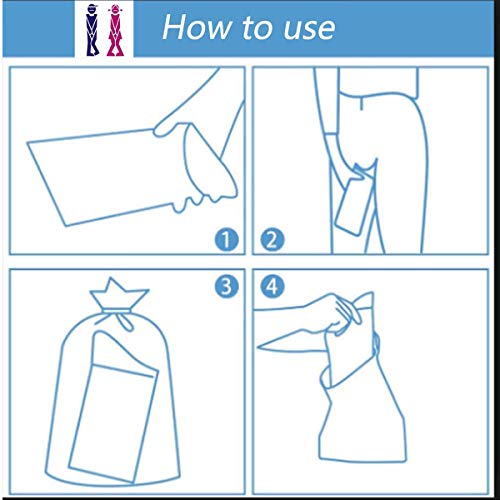 How to use

1

2

3

4