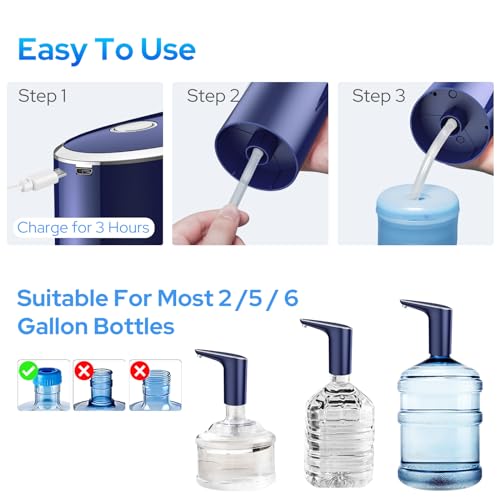 Easy To Use

Step 1

Charge for 3 Hours

Step 2

Step 3

Suitable For Most 2 /5 / 6 Gallon Bottles