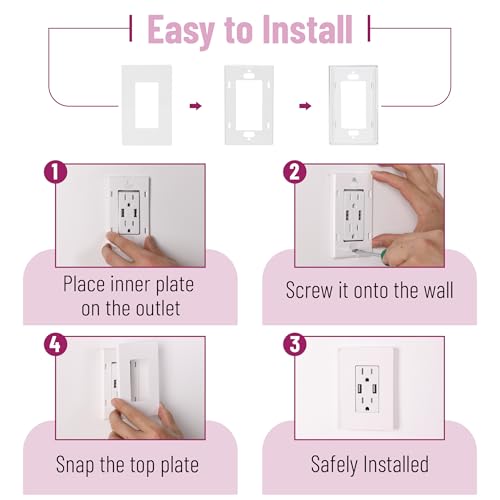 Easy to Install

1

Place inner plate on the outlet

2

Screw it onto the wall

4

Snap the top plate

3

Safely Installed