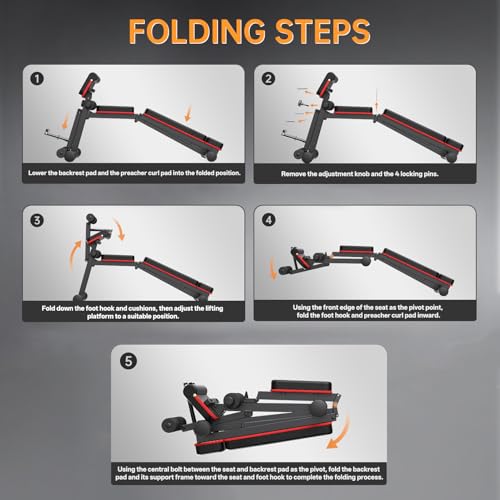 FOLDING STEPS

1

Lower the backrest pad and the preacher curl pad into the folded position.

2

Remove the adjustment knob and the 4 locking pins.

3

Fold down the foot hook and cushions, then adjust the lifting platform to a suitable position.

4

Using the front edge of the seat as the pivot point, fold the foot hook and preacher curl pad inward.

5

Using the central bolt between the seat and backrest pad as the pivot, fold the backrest pad and its support frame toward the seat and foot hook to complete the folding process.