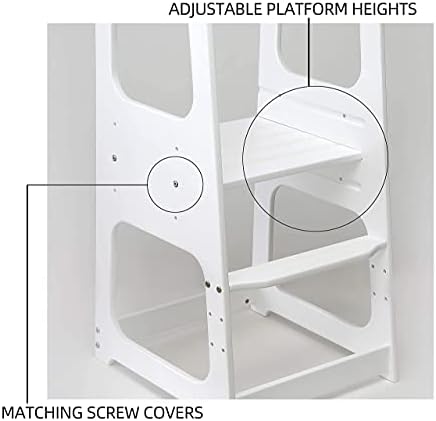 ADJUSTABLE PLATFORM HEIGHTS

MATCHING SCREW COVERS