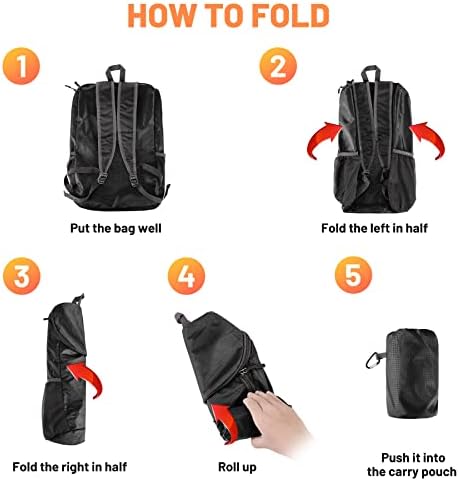 HOW TO FOLD

1

Put the bag well

2

Fold the left in half

3

Fold the right in half

4

Roll up

5

Push it into the carry pouch