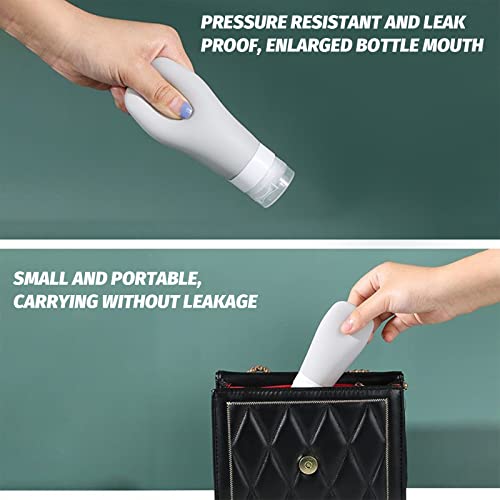 PRESSURE RESISTANT AND LEAK PROOF, ENLARGED BOTTLE MOUTH

SMALL AND PORTABLE, CARRYING WITHOUT LEAKAGE