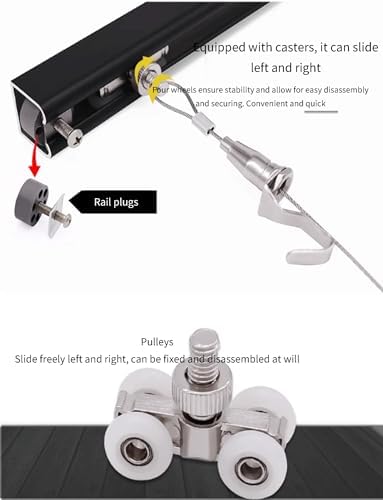 Equipped with casters, it can slide left and right

Four wheels ensure stability and allow for easy disassembly and securing. Convenient and quick

Rail plugs

Pulleys

Slide freely left and right, can be fixed and disassembled at will