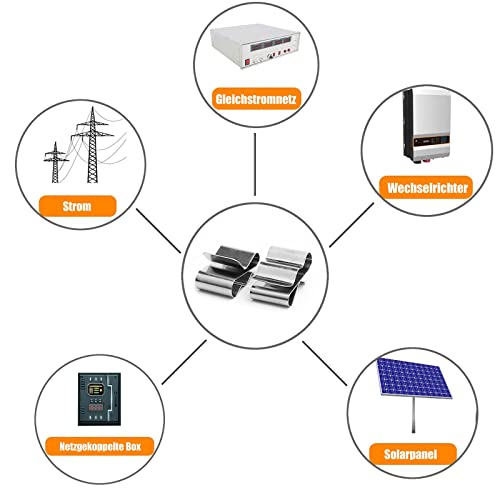 Gleichstromnetz

Strom

Wechselrichter

Netzgekoppelte Box

Solarpanel