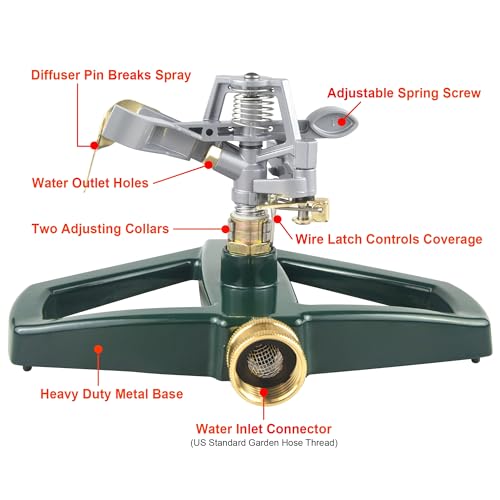 Diffuser Pin Breaks Spray

Adjustable Spring Screw

Water Outlet Holes

Two Adjusting Collars

Wire Latch Controls Coverage

Heavy Duty Metal Base

Water Inlet Connector
(US Standard Garden Hose Thread)