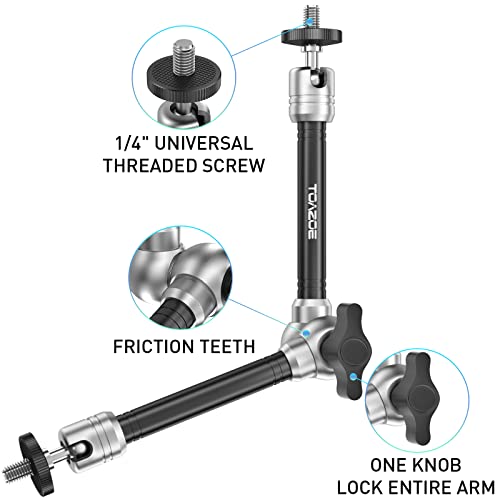 1/4" UNIVERSAL THREADED SCREW

TOAZOE

FRICTION TEETH

ONE KNOB LOCK ENTIRE ARM