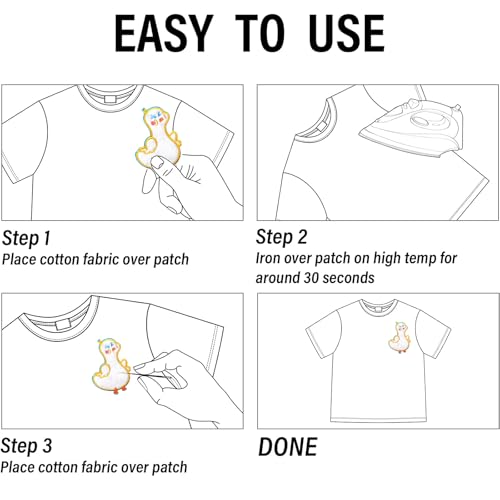 EASY TO USE

Step 1
Place cotton fabric over patch

Step 2
Iron over patch on high temp for around 30 seconds

Step 3
Place cotton fabric over patch

DONE