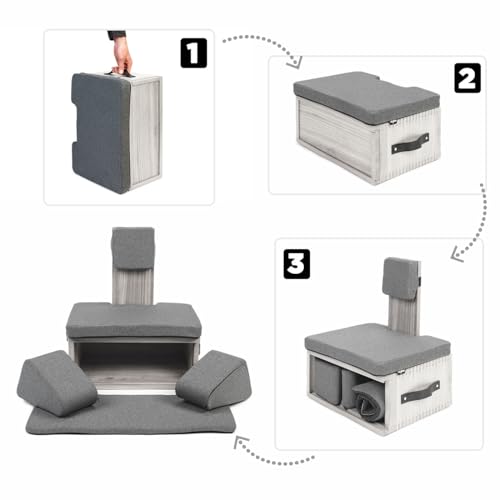 1

2

3